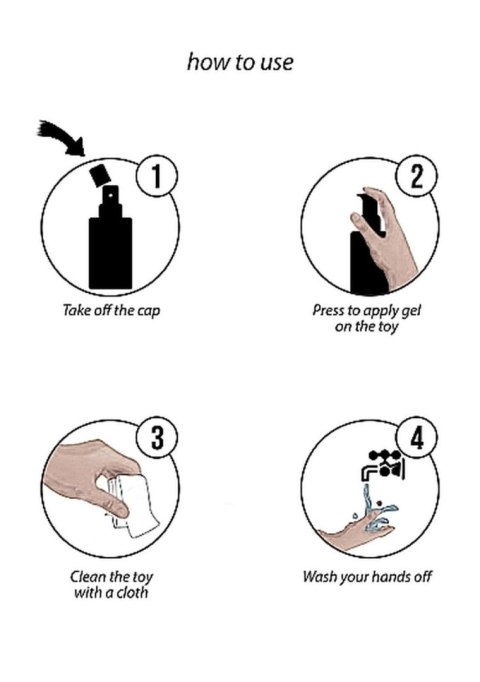 how to use

1

Take off the cap

2

Press to apply gel on the toy

3

Clean the toy with a cloth

4

Wash your hands off