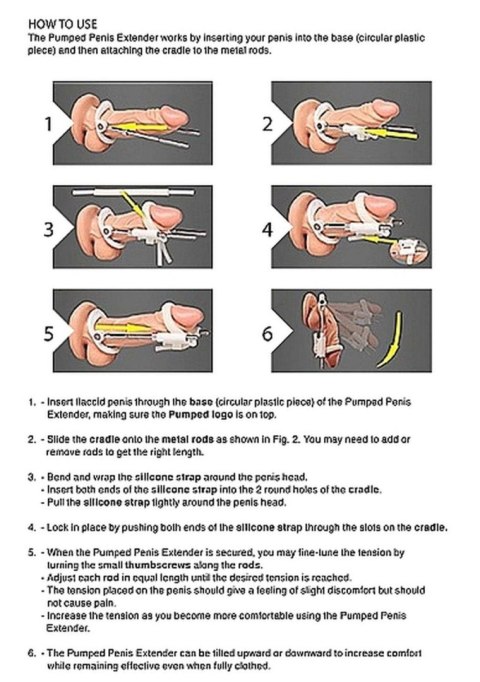 HOW TO USE
The Pumped Penis Extender works by inserting your penis into the base (circular plastic piece) and then attaching the cradle to the metal rods.

1

2

3

4

5

6

1. - Insert flaccid penis through the base (circular plastic piece) of the Pumped Penis Extender, making sure the Pumped logo is on top.

2. - Slide the cradle onto the metal rods as shown in Fig. 2. You may need to add or remove rods to get the right length.

3. - Bend and wrap the silicone strap around the penis head.
- Insert both ends of the silicone strap into the 2 round holes of the cradle.
- Pull the silicone strap tightly around the penis head.

4. - Lock in place by pushing both ends of the silicone strap through the slots on the cradle.

5. - When the Pumped Penis Extender is secured, you may fine-tune the tension by turning the small thumbscrews along the rods.
- Adjust each rod in equal length until the desired tension is reached.
- The tension placed on the penis should give a feeling of slight discomfort but should not cause pain.
- Increase the tension as you become more comfortable using the Pumped Penis Extender.

6. - The Pumped Penis Extender can be tilted upward or downward to increase comfort while remaining effective even when fully clothed.